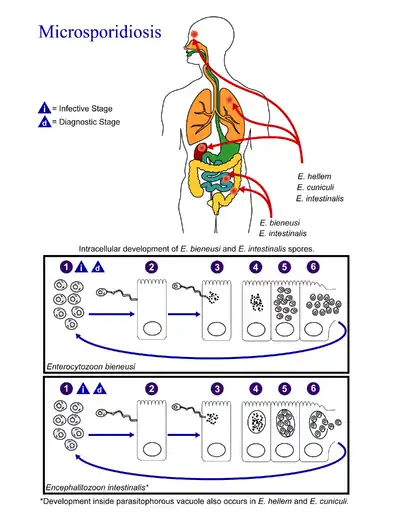 Microsporidiosis

i = Infective Stage
d = Diagnostic Stage

E. hellem
E. cuniculi
E. intestinalis

E. bieneusi
E. intestinalis

Intracellular development of E. bieneusi and E. intestinalis spores.

1 i d
2
3
4
5
6

Enterocytozoon bieneusi

1 i d
2
3
4
5
6

Encephalitozoon intestinalis*

*Development inside parasitophorous vacuole also occurs in E. hellem and E. cuniculi.